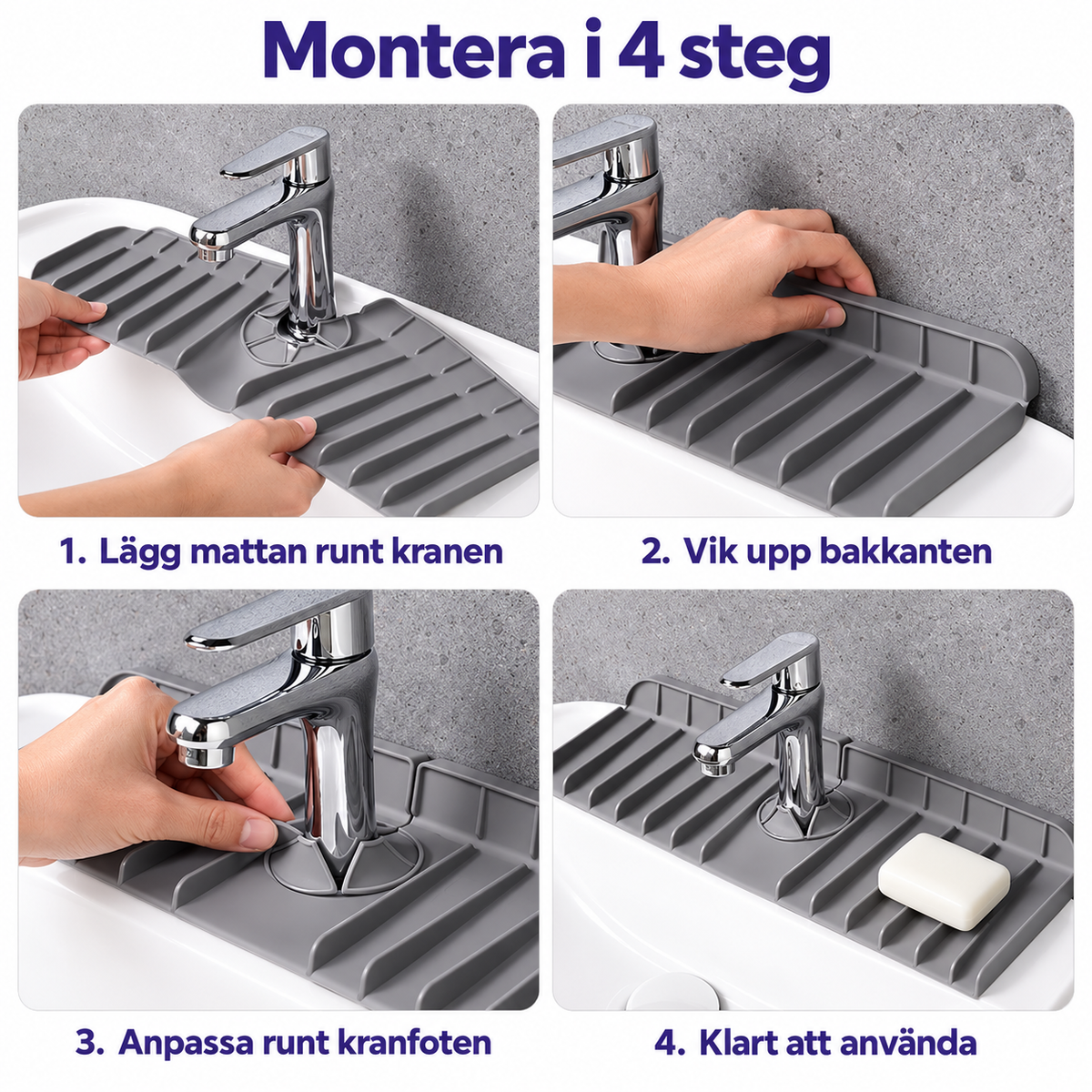 Montera i 4 steg

1. Lägg mattan runt kranen

2. Vik upp bakkanten

3. Anpassa runt kranfoten

4. Klart att använda